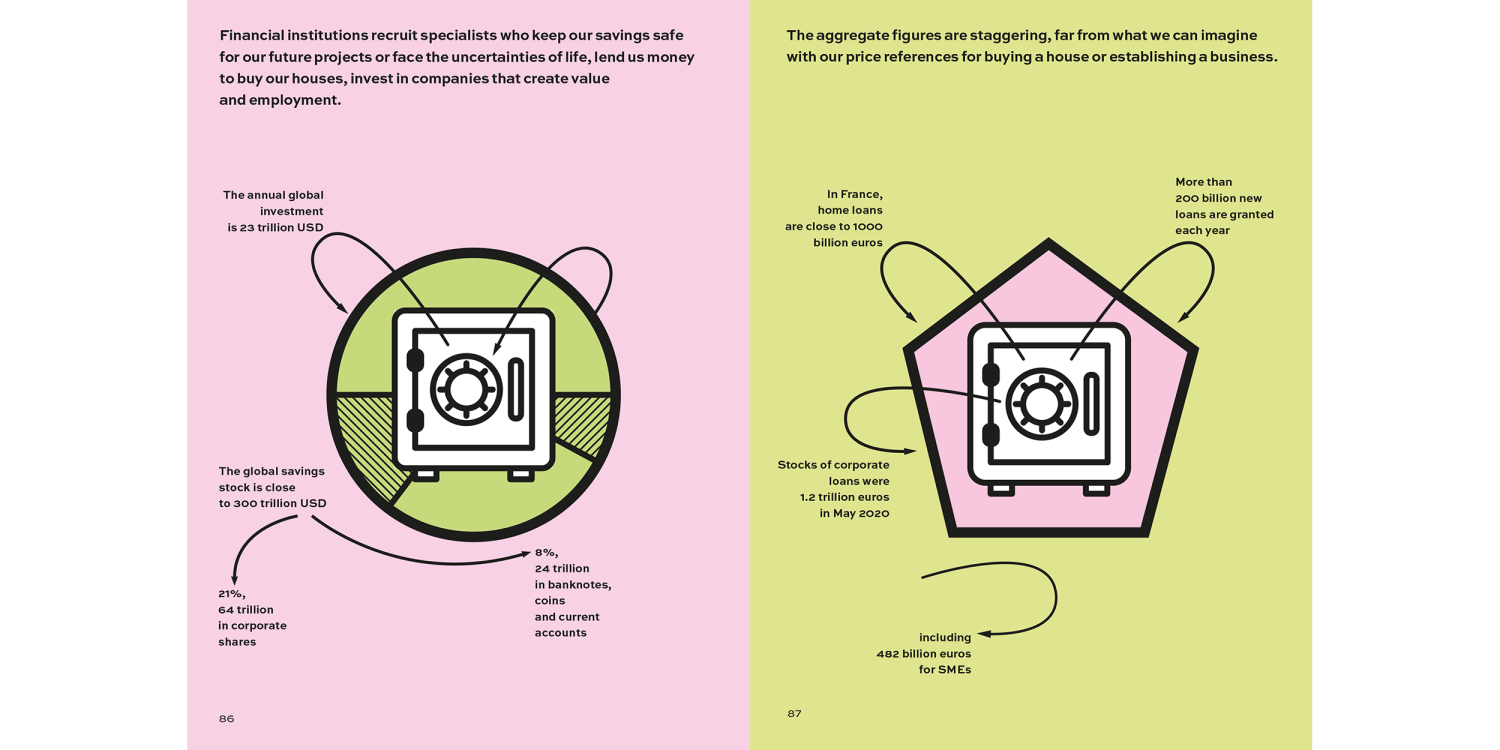 Financial institutions recruit specialists who keep our savings safe for our future projects or face the uncertainties of life, lend us money to buy our houses, invest in companies that create value and employment.

The annual global investment is 23 trillion USD

The global savings stock is close to 300 trillion USD

21%, 64 trillion in corporate shares

8%, 24 trillion in banknotes, coins and current accounts

86

The aggregate figures are staggering, far from what we can imagine with our price references for buying a house or establishing a business.

In France, home loans are close to 1000 billion euros

More than 200 billion new loans are granted each year

Stocks of corporate loans were 1.2 trillion euros in May 2020

including 482 billion euros for SMEs

87