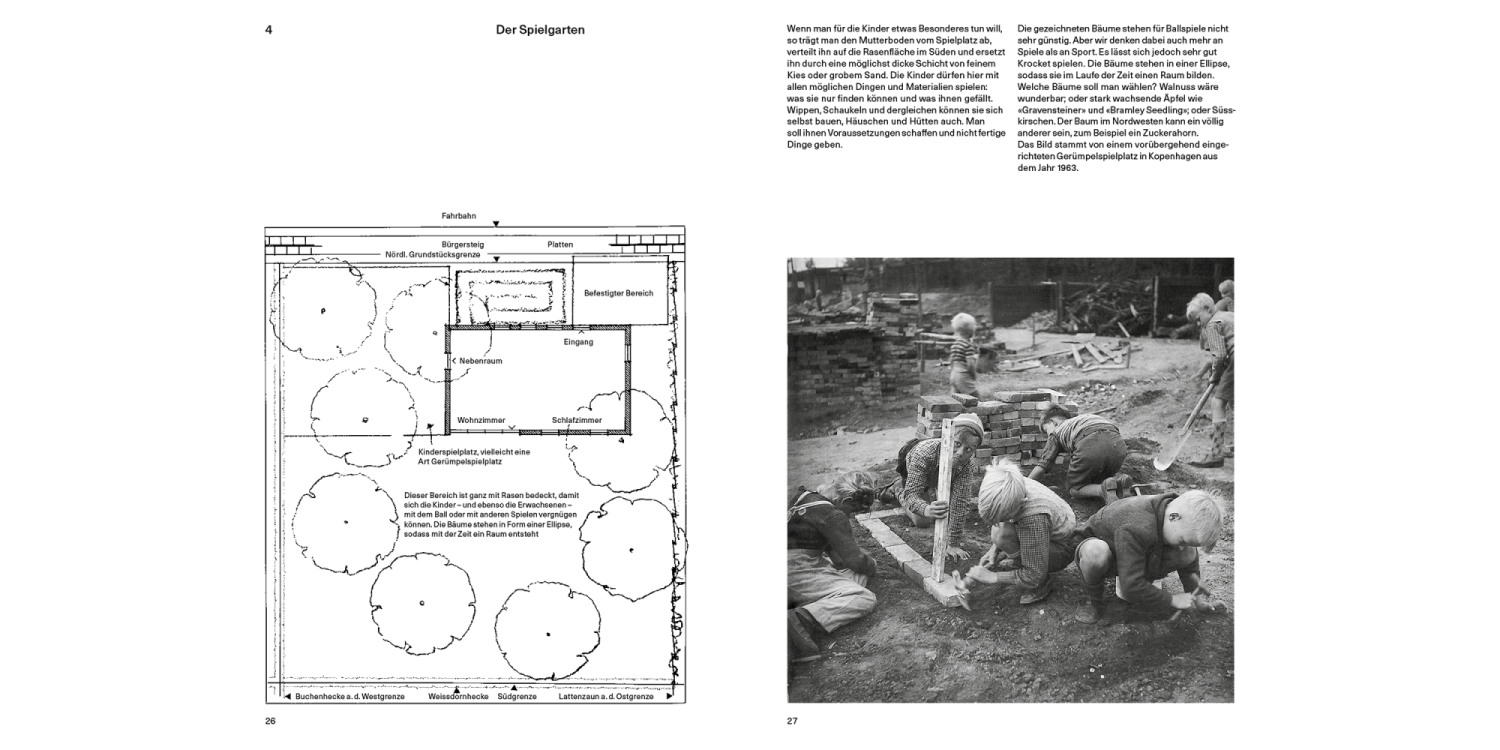 4

Der Spielgarten

Fahrbahn

Bürgersteig

Platten

Nördl. Grundstücksgrenze

Befestigter Bereich

Eingang

Nebenraum

Wohnzimmer

Schlafzimmer

Kinderspielplatz, vielleicht eine Art Gerümpelspielplatz

Dieser Bereich ist ganz mit Rasen bedeckt, damit sich die Kinder – und ebenso die Erwachsenen – mit dem Ball oder mit anderen Spielen vergnügen können. Die Bäume stehen in Form einer Ellipse, sodass mit der Zeit ein Raum entsteht

Buchenhecke a. d. Westgrenze

Weissdornhecke

Südgrenze

Lattenzaun a. d. Ostgrenze

26

Wenn man für die Kinder etwas Besonderes tun will, so trägt man den Mutterboden vom Spielplatz ab, verteilt ihn auf die Rasenfläche im Süden und ersetzt ihn durch eine möglichst dicke Schicht von feinem Kies oder grobem Sand. Die Kinder dürfen hier mit allen möglichen Dingen und Materialien spielen: was sie nur finden können und was ihnen gefällt. Wippen, Schaukeln und dergleichen können sie sich selbst bauen, Häuschen und Hütten auch. Man soll ihnen Voraussetzungen schaffen und nicht fertige Dinge geben.

Die gezeichneten Bäume stehen für Ballspiele nicht sehr günstig. Aber wir denken dabei auch mehr an Spiele als an Sport. Es lässt sich jedoch sehr gut Krocket spielen. Die Bäume stehen in einer Ellipse, sodass sie im Laufe der Zeit einen Raum bilden. Welche Bäume soll man wählen? Walnuss wäre wunderbar; oder stark wachsende Äpfel wie «Gravensteiner» und «Bramley Seedling»; oder Süsskirschen. Der Baum im Nordwesten kann ein völlig anderer sein, zum Beispiel ein Zuckerahorn.
Das Bild stammt von einem vorübergehend eingerichteten Gerümpelspielplatz in Kopenhagen aus dem Jahr 1963.

27